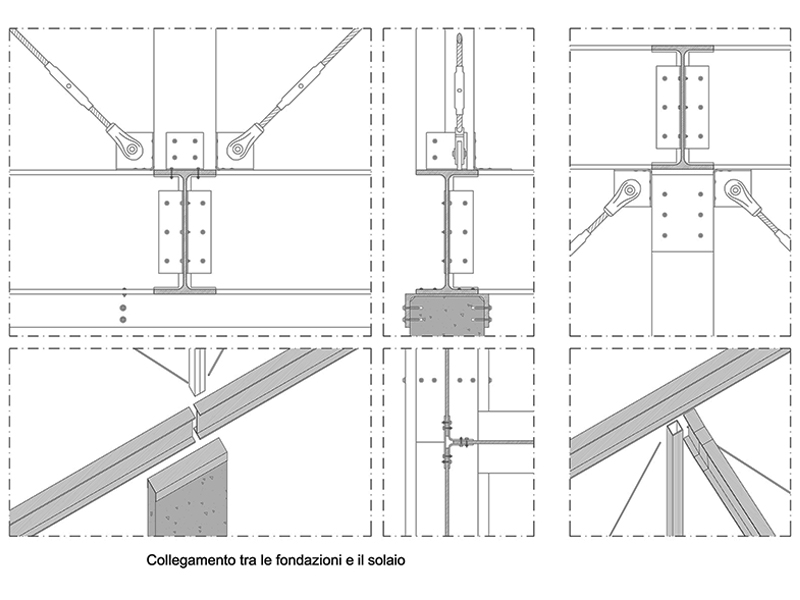 Collegamento tra le fondazioni e il solaio